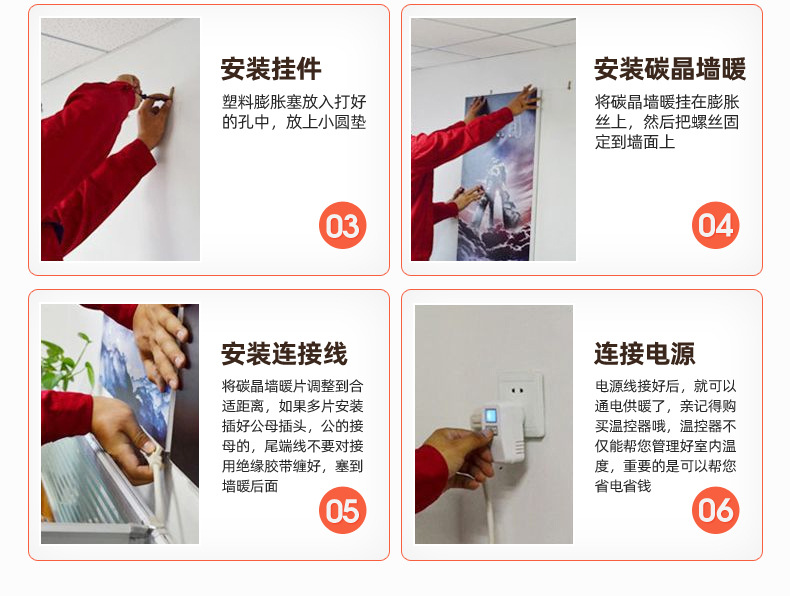 安装挂件

塑料膨胀塞放入打好的孔中，放上小圆垫

03

安装碳晶墙暖

将碳晶墙暖挂在膨胀丝上，然后把螺丝固定到墙面上

04

安装连接线

将碳晶墙暖片调整到合适距离，如果多片安装插好公母插头，公的接母的，尾端线不要对接用绝缘胶带缠好，塞到墙暖后面

05

连接电源

电源线接好后，就可以通电供暖了，亲记得购买温控器哦，温控器不仅能帮您管理好室内温度，重要的是可以帮您省电省钱

06